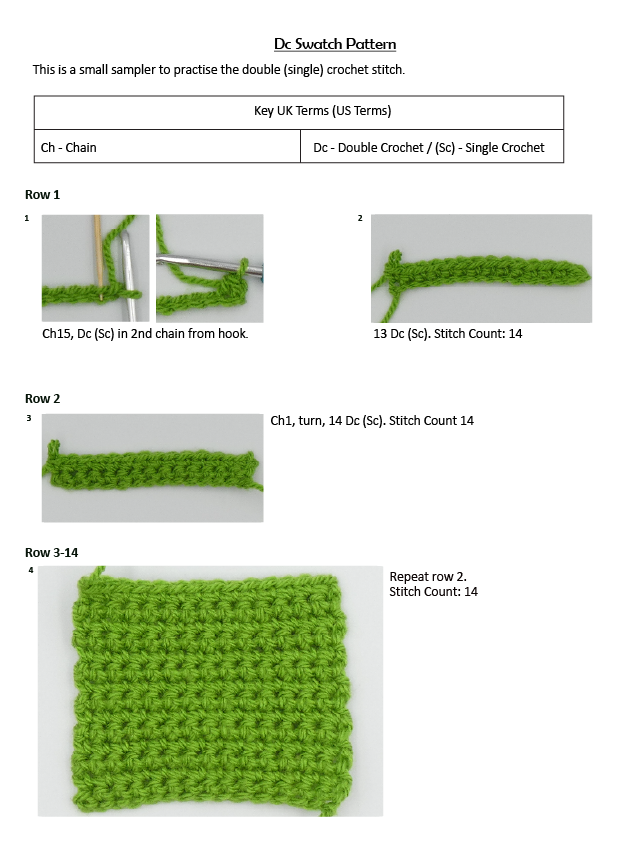 Dc Swatch Pattern

This is a small sampler to practise the double (single) crochet stitch.

| Key UK Terms (US Terms) | |
|---|---|
| Ch - Chain | Dc - Double Crochet / (Sc) - Single Crochet |

Row 1

1

Ch15, Dc (Sc) in 2nd chain from hook.

2

13 Dc (Sc). Stitch Count: 14

Row 2

3

Ch1, turn, 14 Dc (Sc). Stitch Count 14

Row 3-14

4

Repeat row 2.
Stitch Count: 14